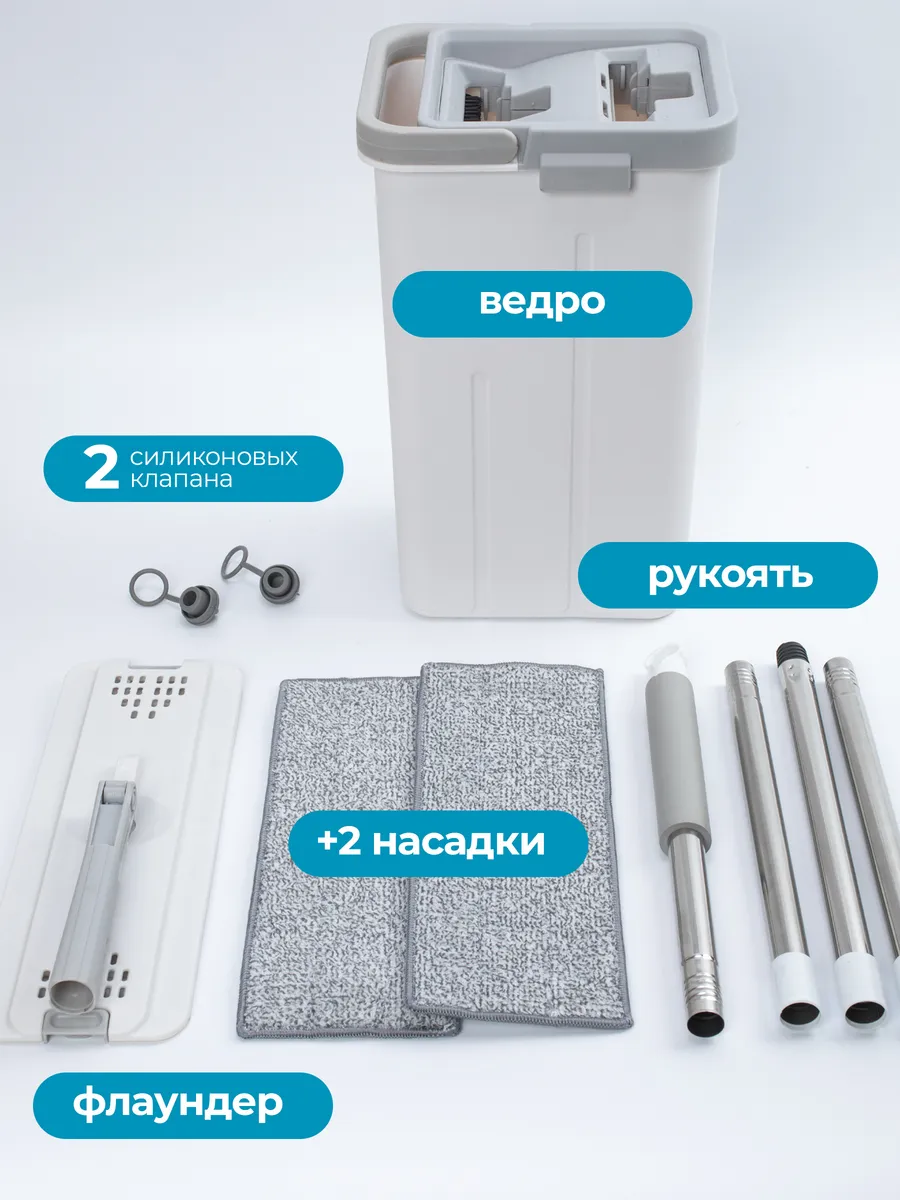 ведро

2 силиконовых клапана

рукоять

+2 насадки

флаундер