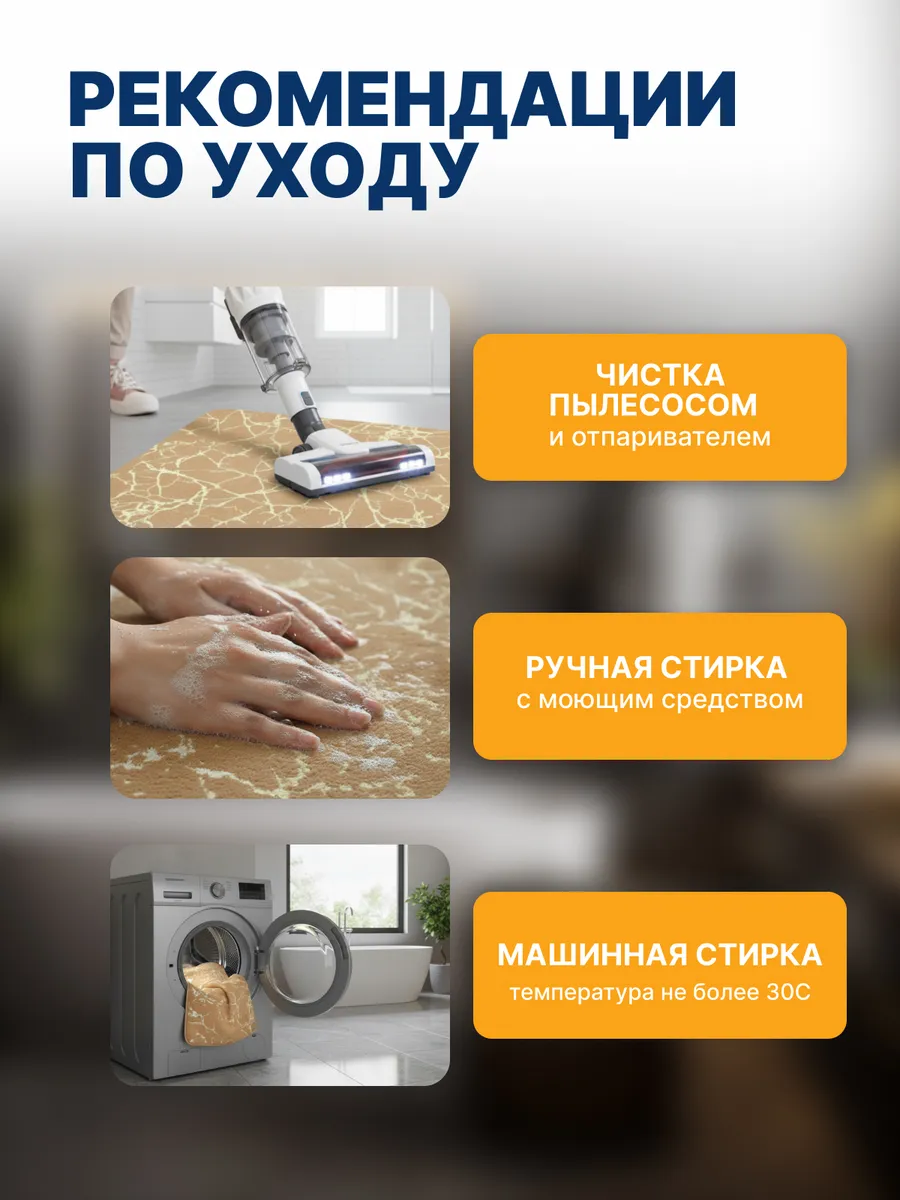 РЕКОМЕНДАЦИИ ПО УХОДУ

ЧИСТКА ПЫЛЕСОСОМ
и отпаривателем

РУЧНАЯ СТИРКА
с моющим средством

МАШИННАЯ СТИРКА
температура не более 30С