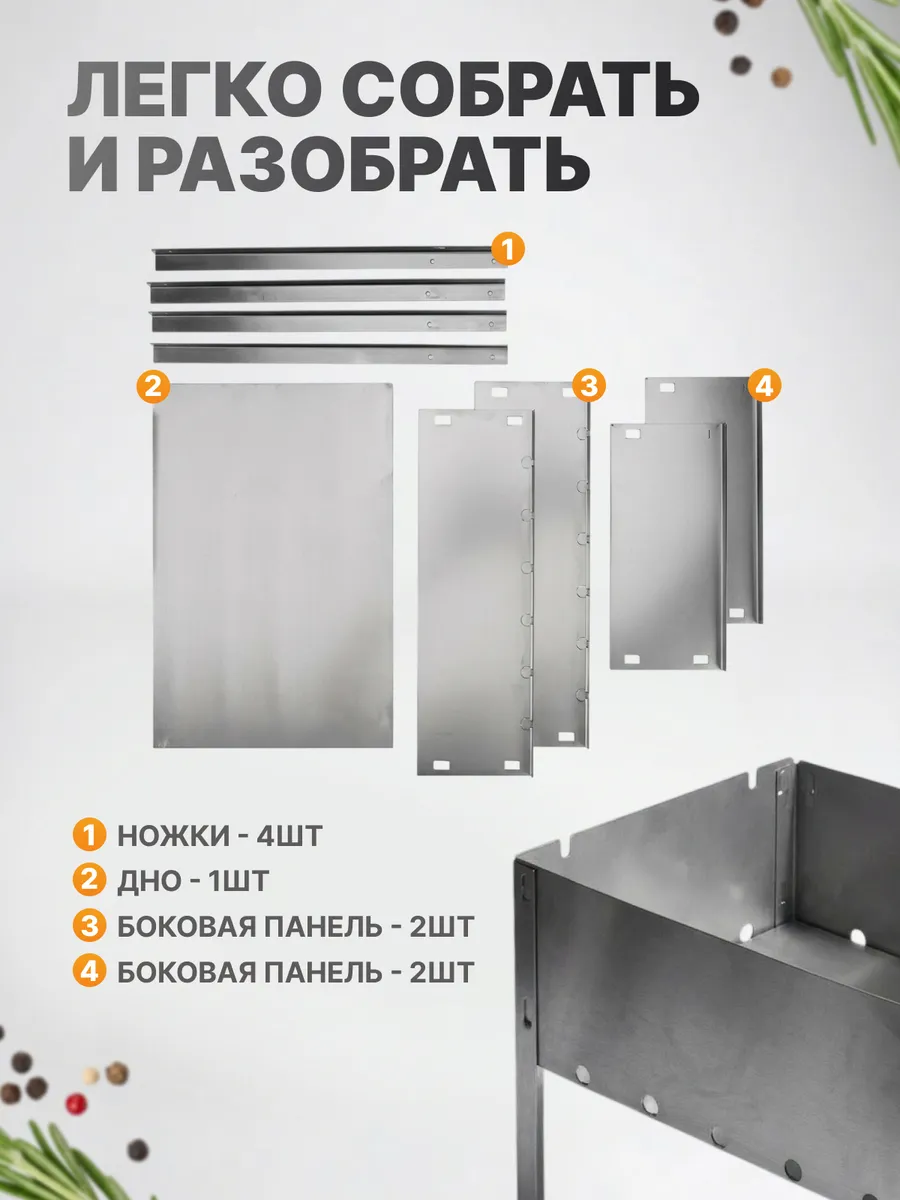 ЛЕГКО СОБРАТЬ И РАЗОБРАТЬ

1

2

3

4

1 НОЖКИ - 4ШТ
2 ДНО - 1ШТ
3 БОКОВАЯ ПАНЕЛЬ - 2ШТ
4 БОКОВАЯ ПАНЕЛЬ - 2ШТ