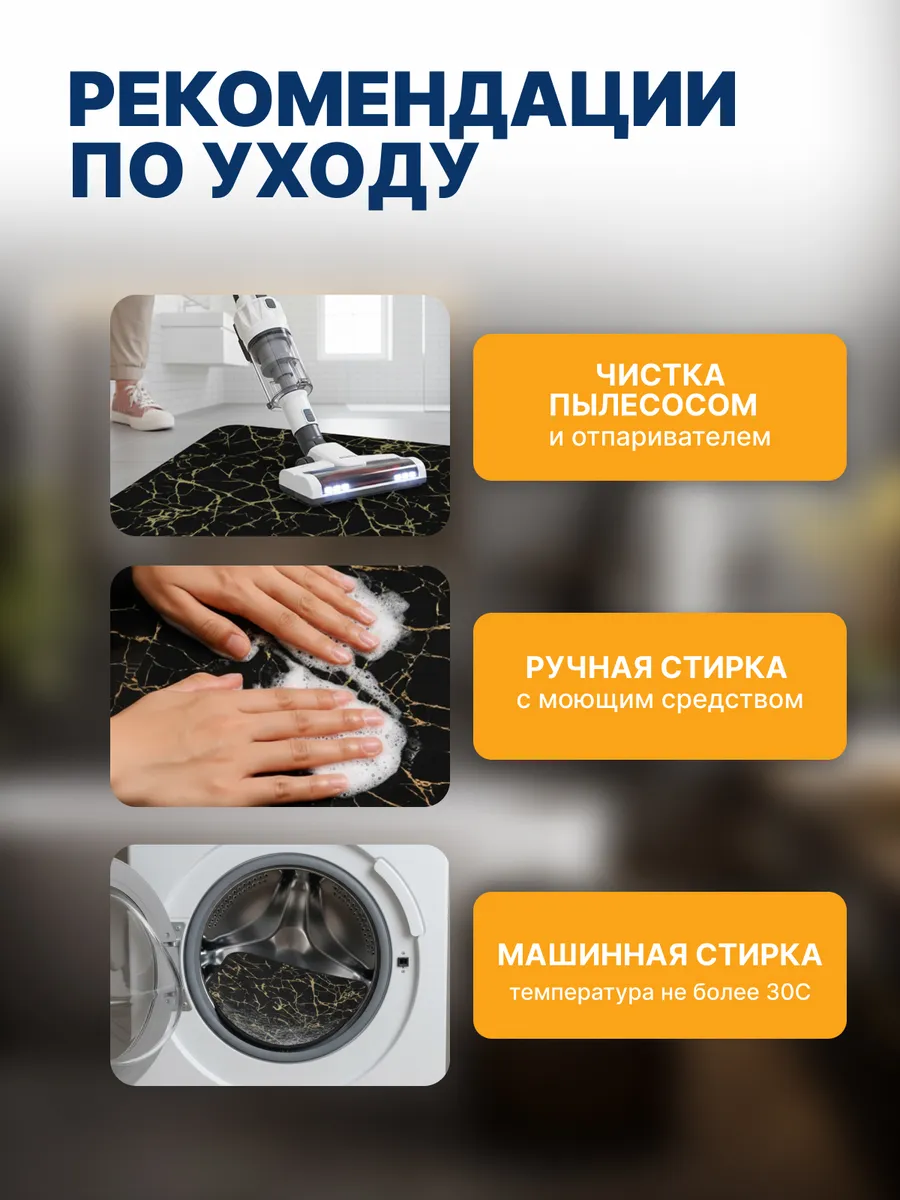 РЕКОМЕНДАЦИИ ПО УХОДУ

ЧИСТКА ПЫЛЕСОСОМ
и отпаривателем

РУЧНАЯ СТИРКА
с моющим средством

МАШИННАЯ СТИРКА
температура не более 30С